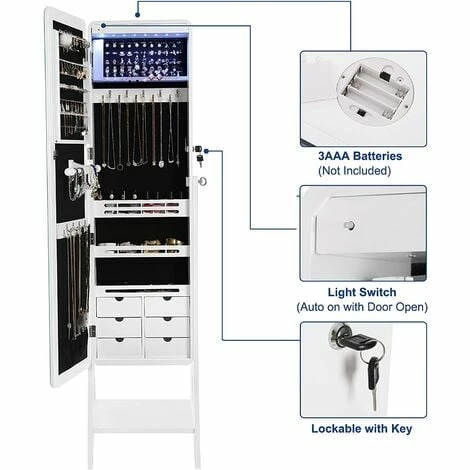 3AAA Batteries
(Not Included)

Light Switch
(Auto on with Door Open)

Lockable with Key