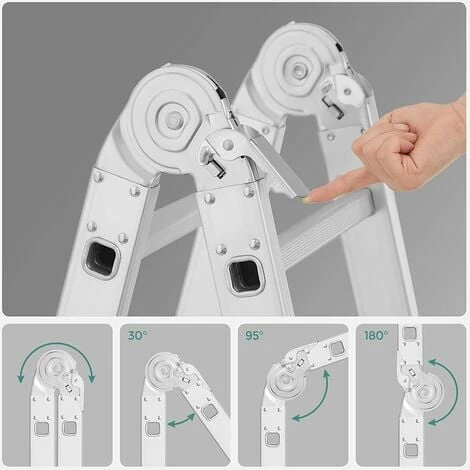 30°

95°

180°