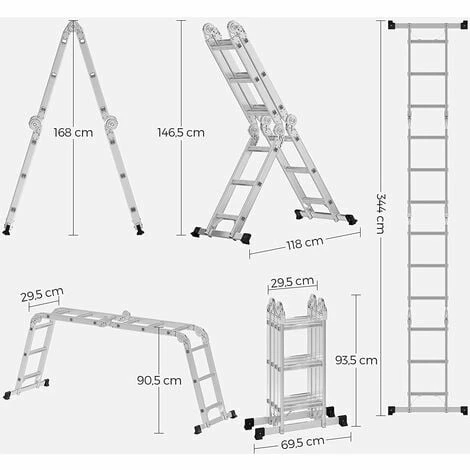 168 cm

146,5 cm

118 cm

344 cm

29,5 cm

90,5 cm

29,5 cm

93,5 cm

69,5 cm