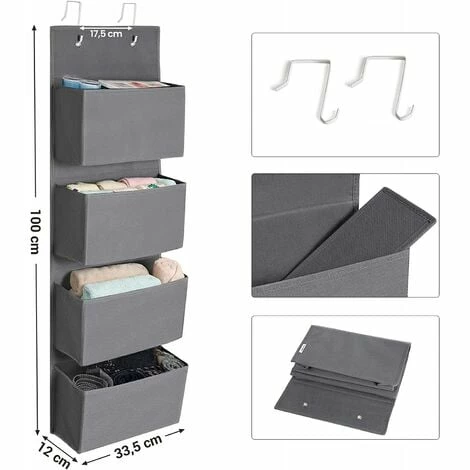 17,5 cm
100 cm
12 cm
33,5 cm