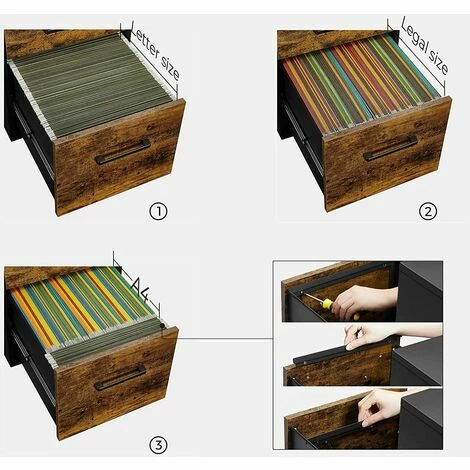 Letter size

①

Legal size

②

A4

③