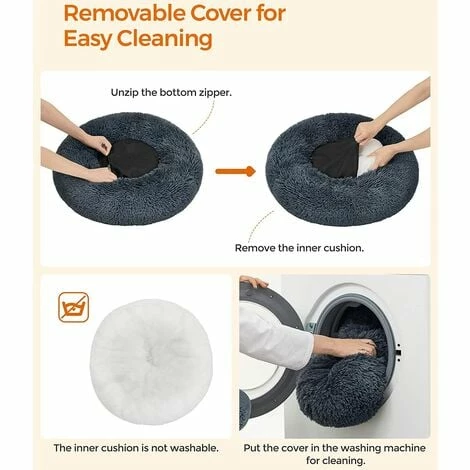 Removable Cover for Easy Cleaning

Unzip the bottom zipper.

Remove the inner cushion.

The inner cushion is not washable.

Put the cover in the washing machine for cleaning.